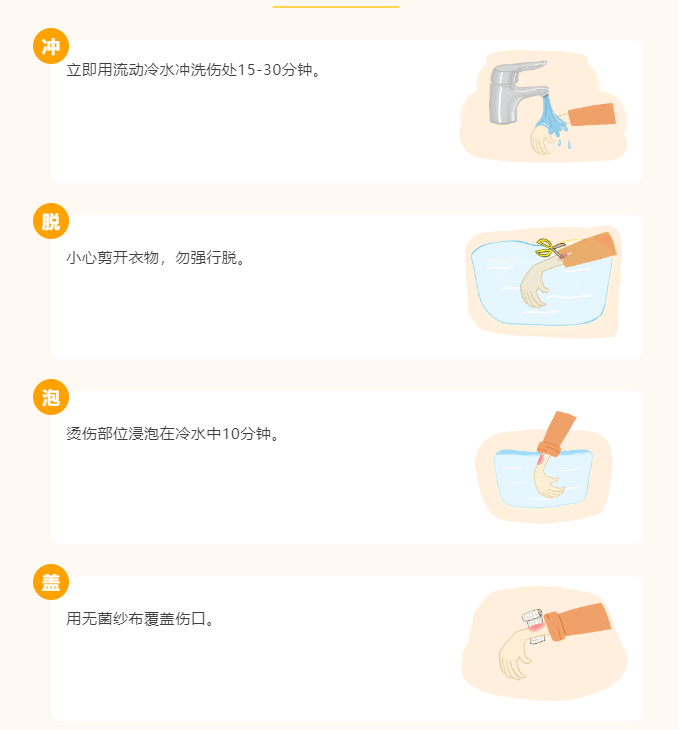 冲

立即用流动冷水冲洗伤处15-30分钟。

脱

小心剪开衣物，勿强行脱。

泡

烫伤部位浸泡在冷水中10分钟。

盖

用无菌纱布覆盖伤口。